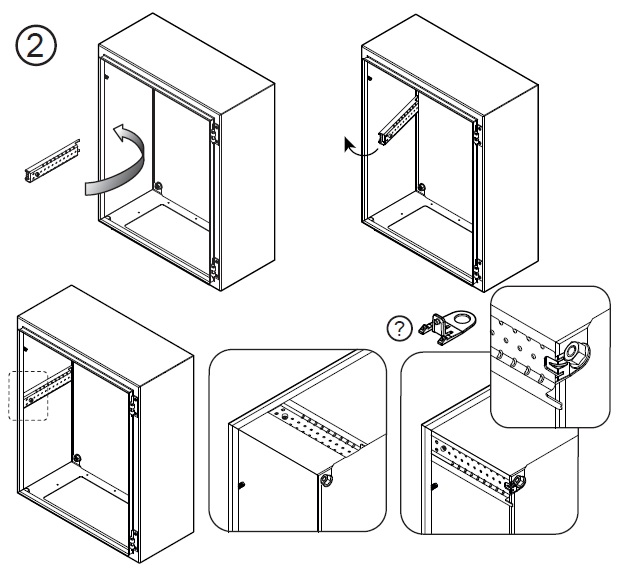 ②

?