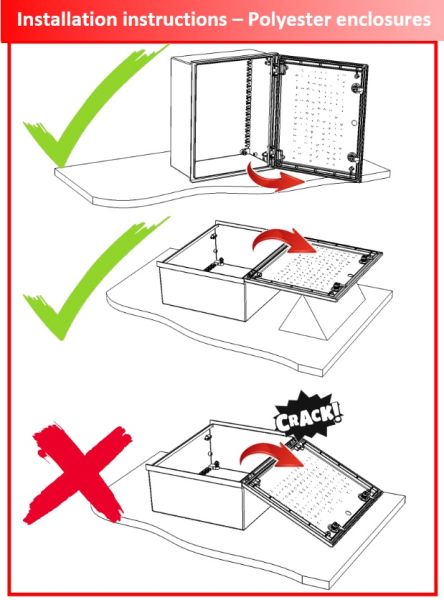 Installation instructions – Polyester enclosures

CRACK!